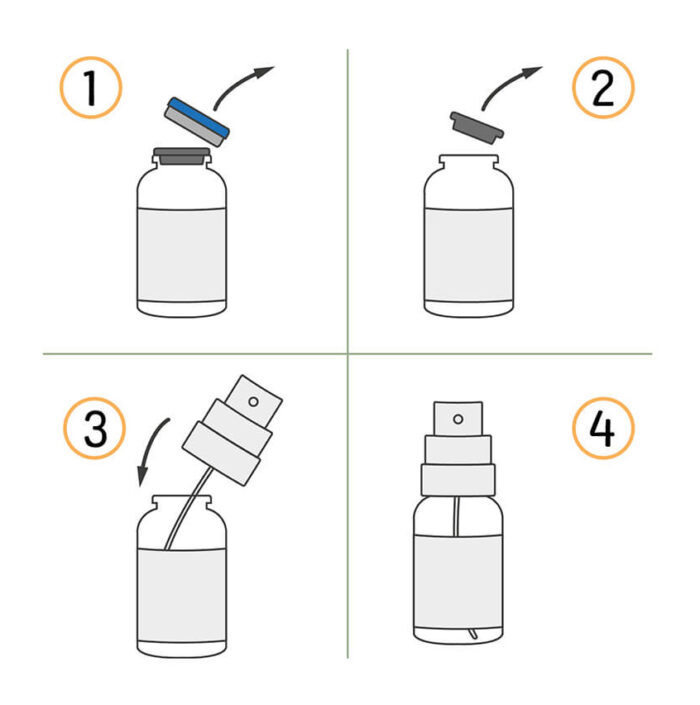 1

2

3

4